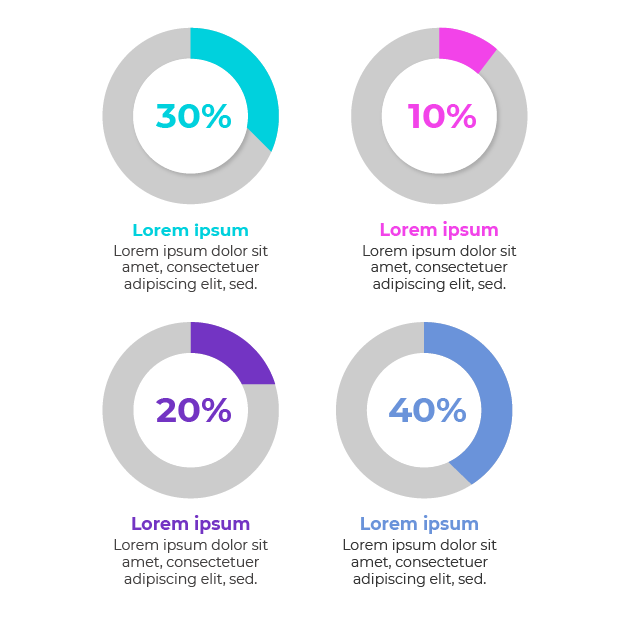 30%

Lorem ipsum
Lorem ipsum dolor sit amet, consectetuer adipiscing elit, sed.

10%

Lorem ipsum
Lorem ipsum dolor sit amet, consectetuer adipiscing elit, sed.

20%

Lorem ipsum
Lorem ipsum dolor sit amet, consectetuer adipiscing elit, sed.

40%

Lorem ipsum
Lorem ipsum dolor sit amet, consectetuer adipiscing elit, sed.